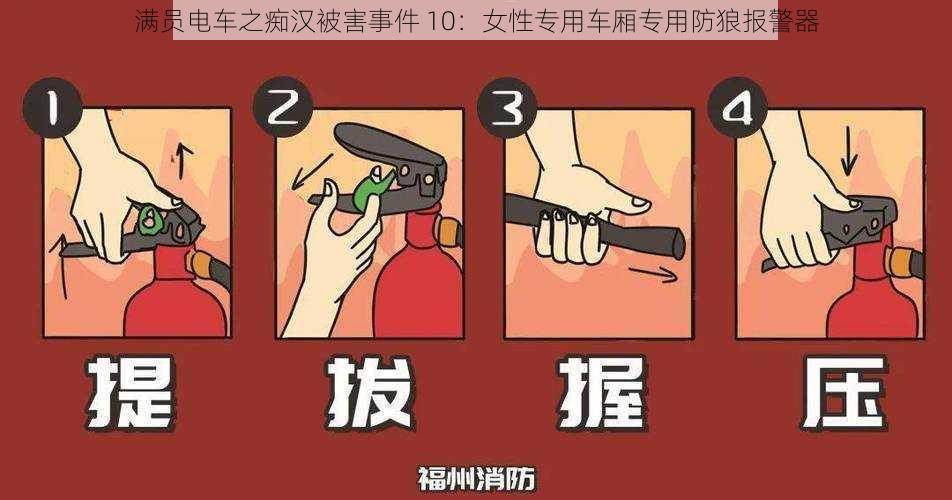 满员电车之痴汉被害事件 10：女性专用车厢专用防狼报警器

1
2
3
4

提
拔
握
压

福州消防